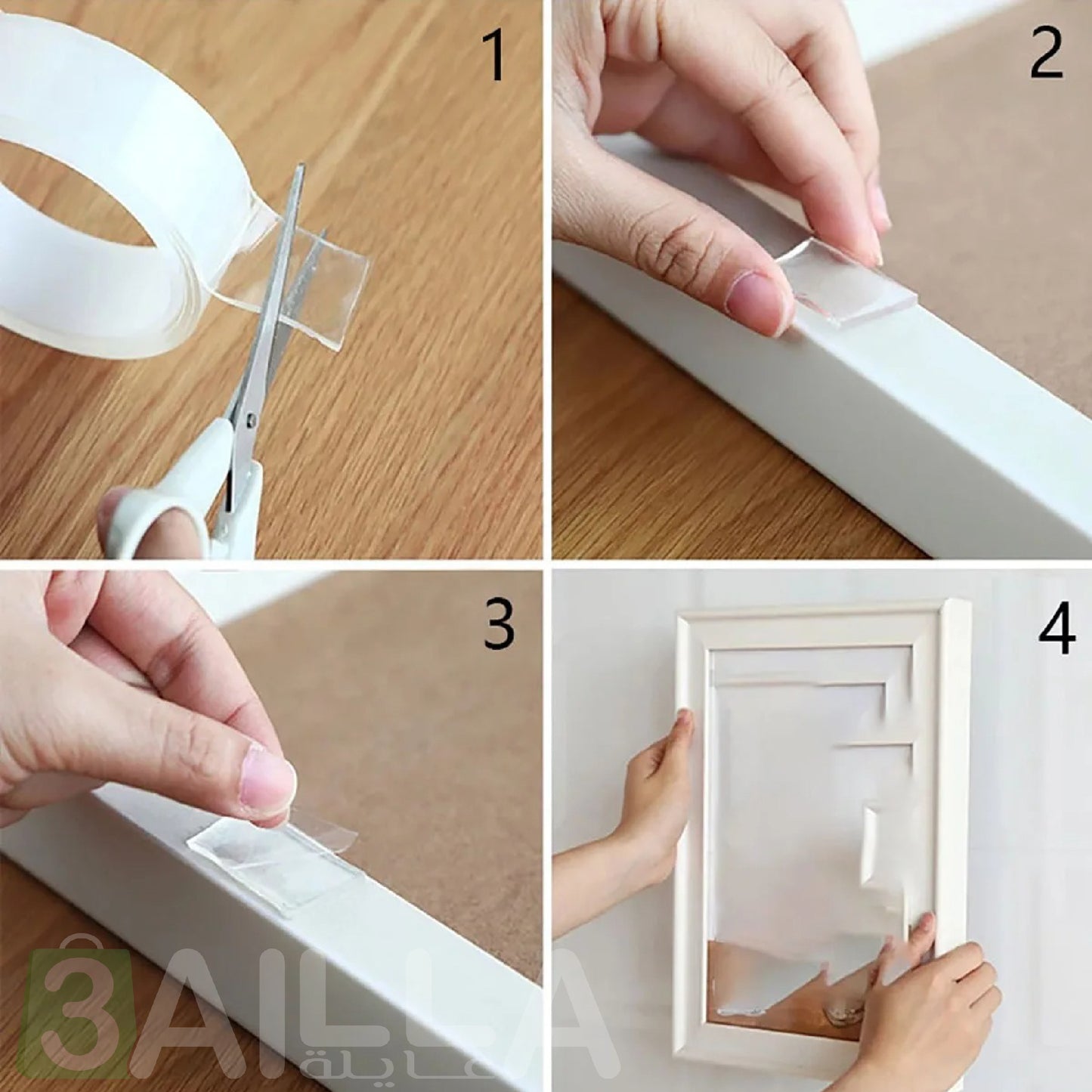 1

2

3

4

3AILLA
عايلة